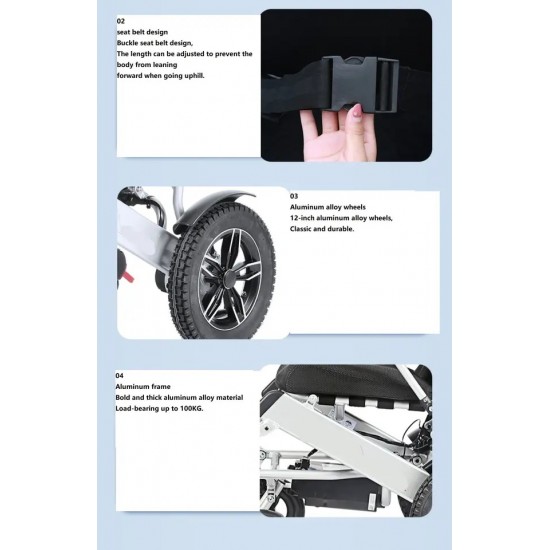 02
seat belt design
Buckle seat belt design,
The length can be adjusted to prevent the body from leaning forward when going uphill.

03
Aluminum alloy wheels
12-inch aluminum alloy wheels,
Classic and durable.

04
Aluminum frame
Bold and thick aluminum alloy material
Load-bearing up to 100KG.