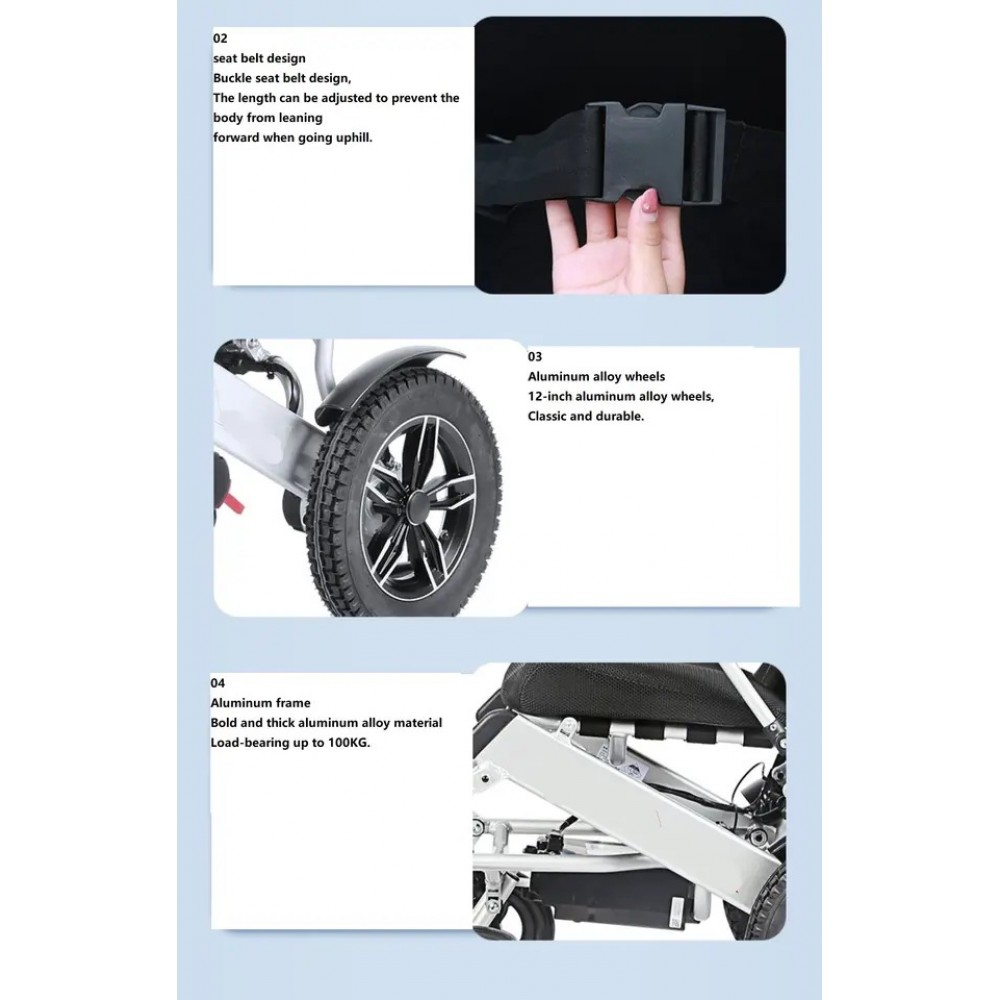 02
seat belt design
Buckle seat belt design,
The length can be adjusted to prevent the body from leaning
forward when going uphill.

03
Aluminum alloy wheels
12-inch aluminum alloy wheels,
Classic and durable.

04
Aluminum frame
Bold and thick aluminum alloy material
Load-bearing up to 100KG.